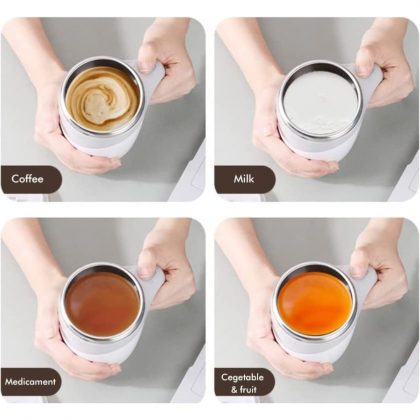 Coffee

Milk

Medicament

Cegetable & fruit