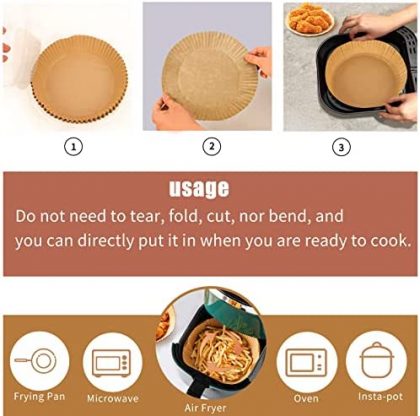 1

2

3

usage

Do not need to tear, fold, cut, nor bend, and you can directly put it in when you are ready to cook.

Frying Pan

Microwave

Air Fryer

Oven

Insta-pot