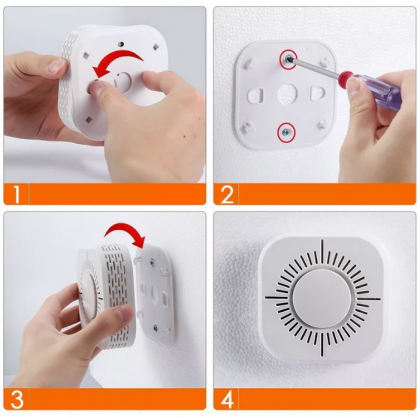 1

2

3

4