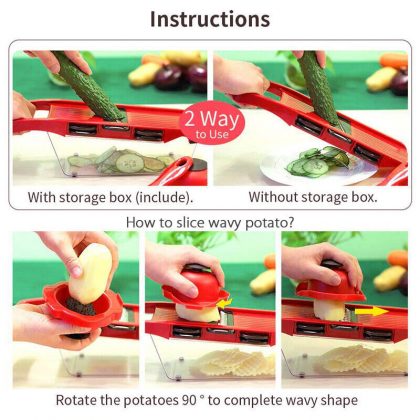 Instructions

2 Way to Use

With storage box (include).

Without storage box.

How to slice wavy potato?

Rotate the potatoes 90 ° to complete wavy shape