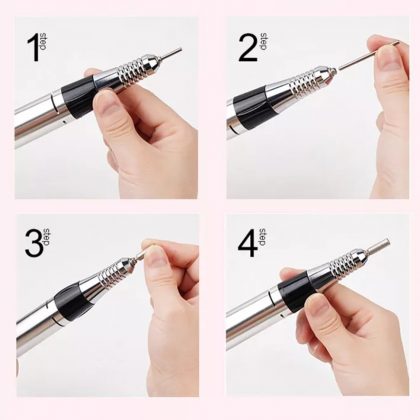 1 step

2 step

3 step

4 step