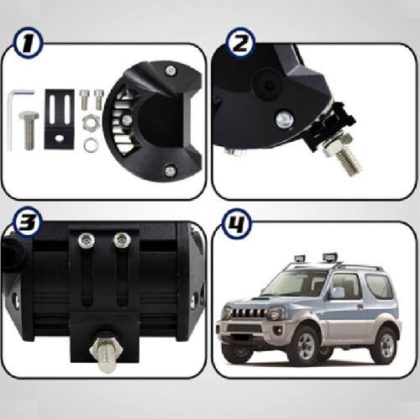 1

2

3

4